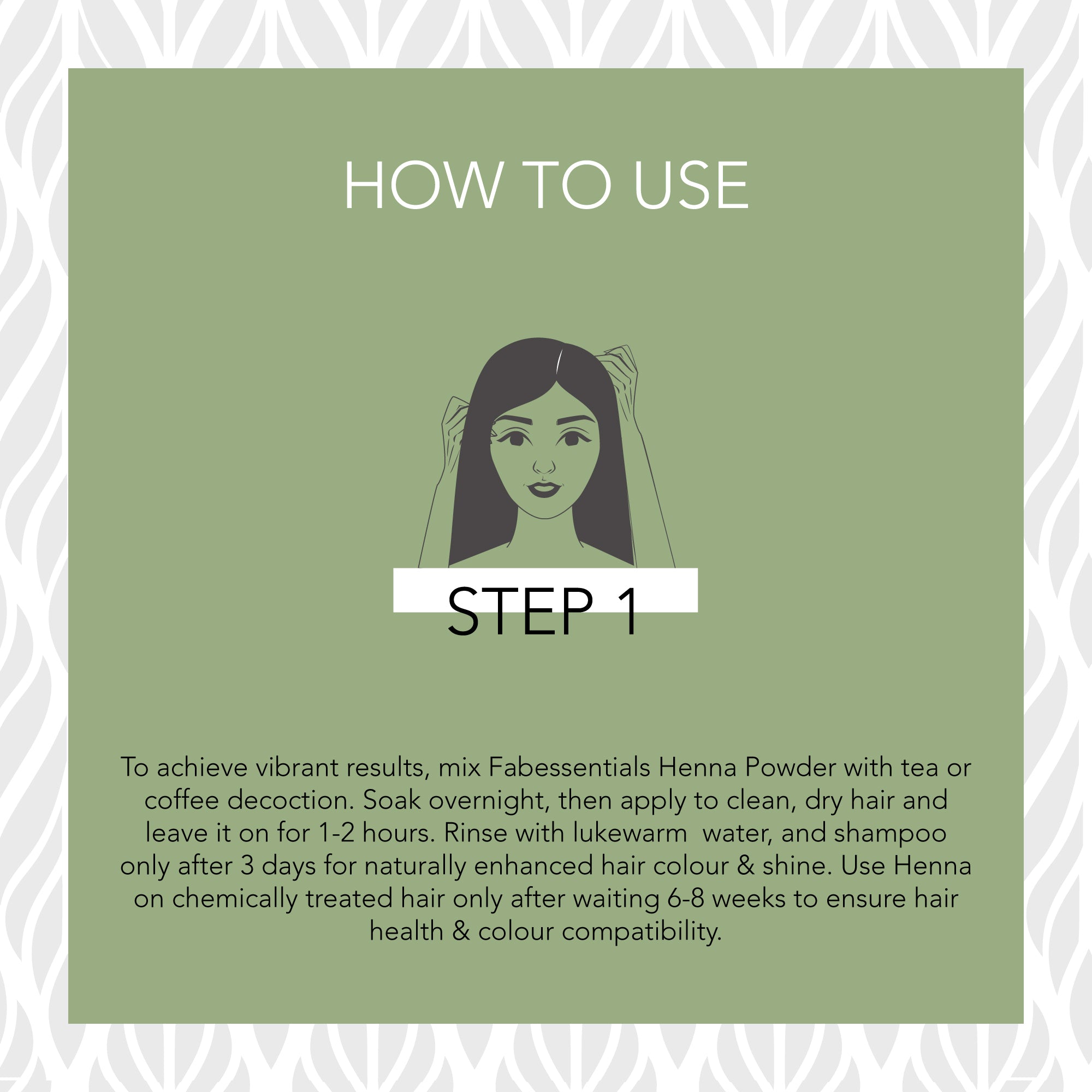 HOW TO USE

STEP 1

To achieve vibrant results, mix Fabessentials Henna Powder with tea or coffee decoction. Soak overnight, then apply to clean, dry hair and leave it on for 1-2 hours. Rinse with lukewarm water, and shampoo only after 3 days for naturally enhanced hair colour & shine. Use Henna on chemically treated hair only after waiting 6-8 weeks to ensure hair health & colour compatibility.