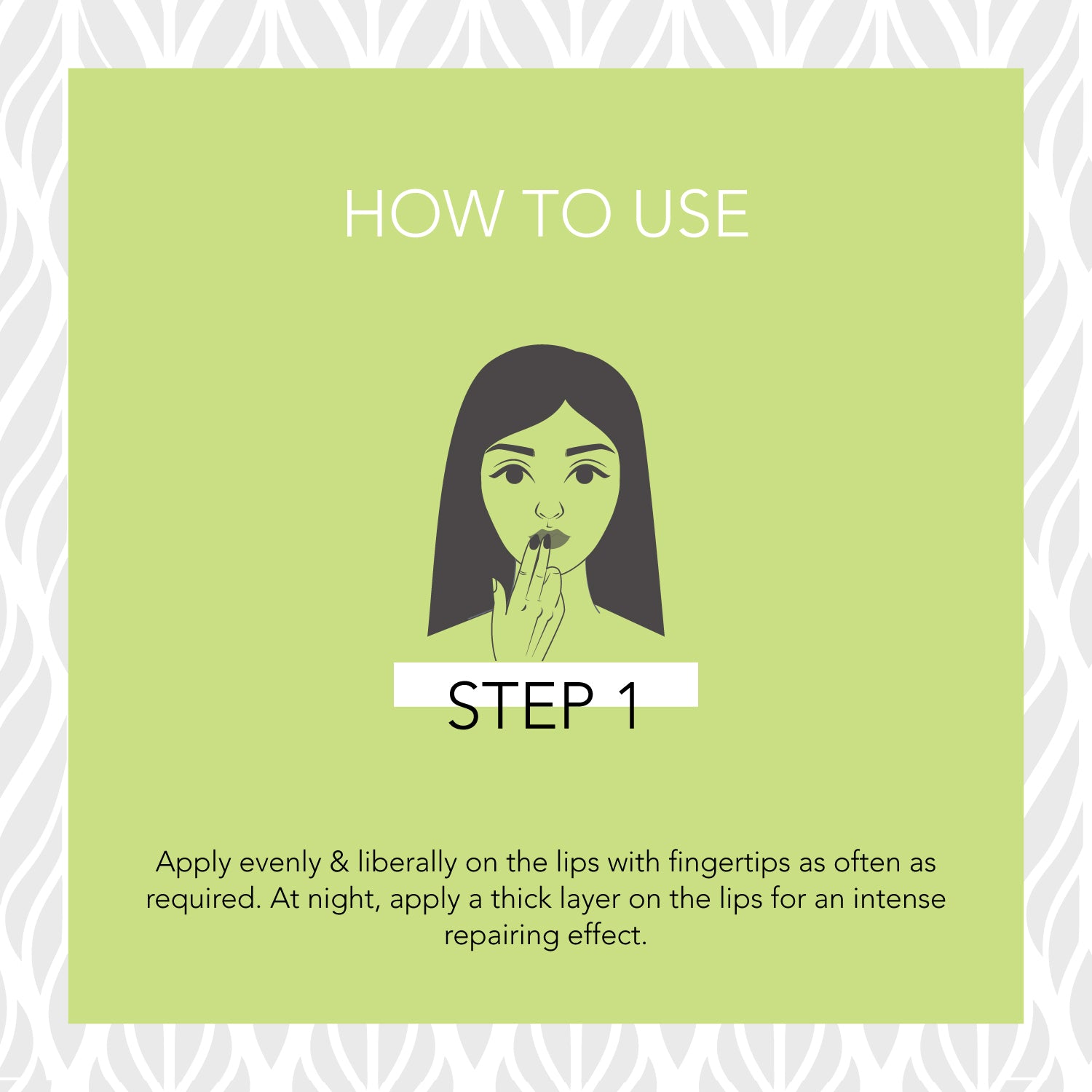 HOW TO USE

STEP 1

Apply evenly & liberally on the lips with fingertips as often as required. At night, apply a thick layer on the lips for an intense repairing effect.